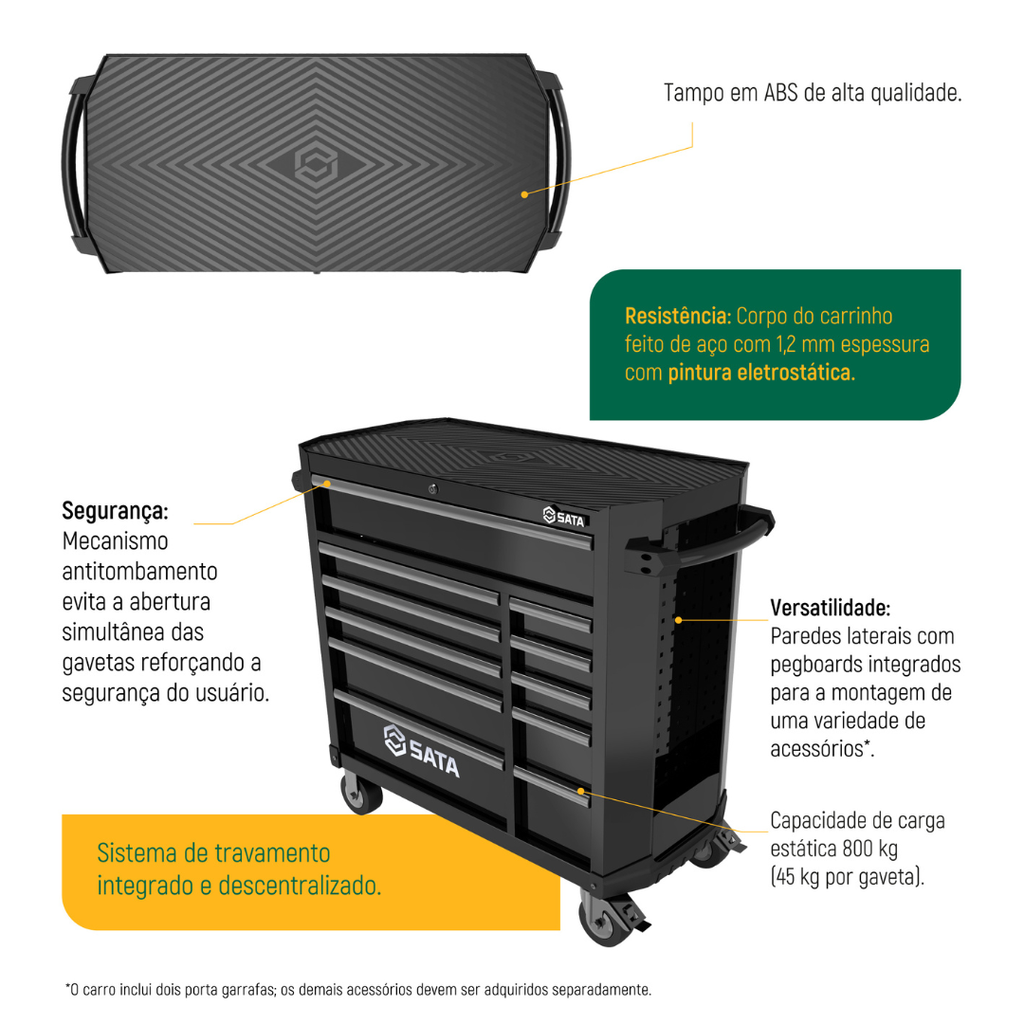 Tampo em ABS de alta qualidade.

Resistência: Corpo do carrinho feito de aço com 1,2 mm espessura com pintura eletrostática.

Segurança:
Mecanismo antitombamento evita a abertura simultânea das gavetas reforçando a segurança do usuário.

SATA

SATA

Versatilidade:
Paredes laterais com pegboards integrados para a montagem de uma variedade de acessórios*.

Capacidade de carga estática 800 kg (45 kg por gaveta).

Sistema de travamento integrado e descentralizado.

*O carro inclui dois porta garrafas; os demais acessórios devem ser adquiridos separadamente.