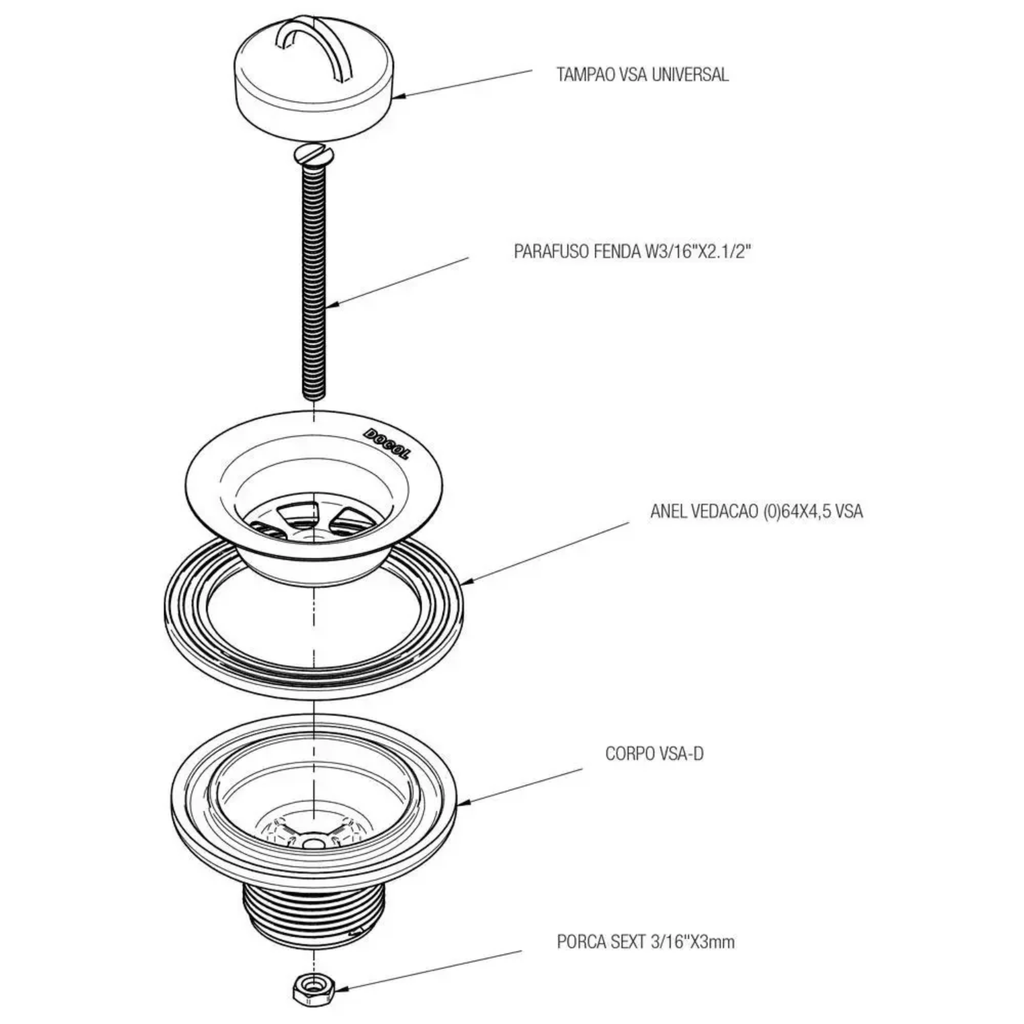 TAMPAO VSA UNIVERSAL

PARAFUSO FENDA W3/16"X2.1/2"

DOCOL

ANEL VEDACAO (0)64X4,5 VSA

CORPO VSA-D

PORCA SEXT 3/16"X3mm