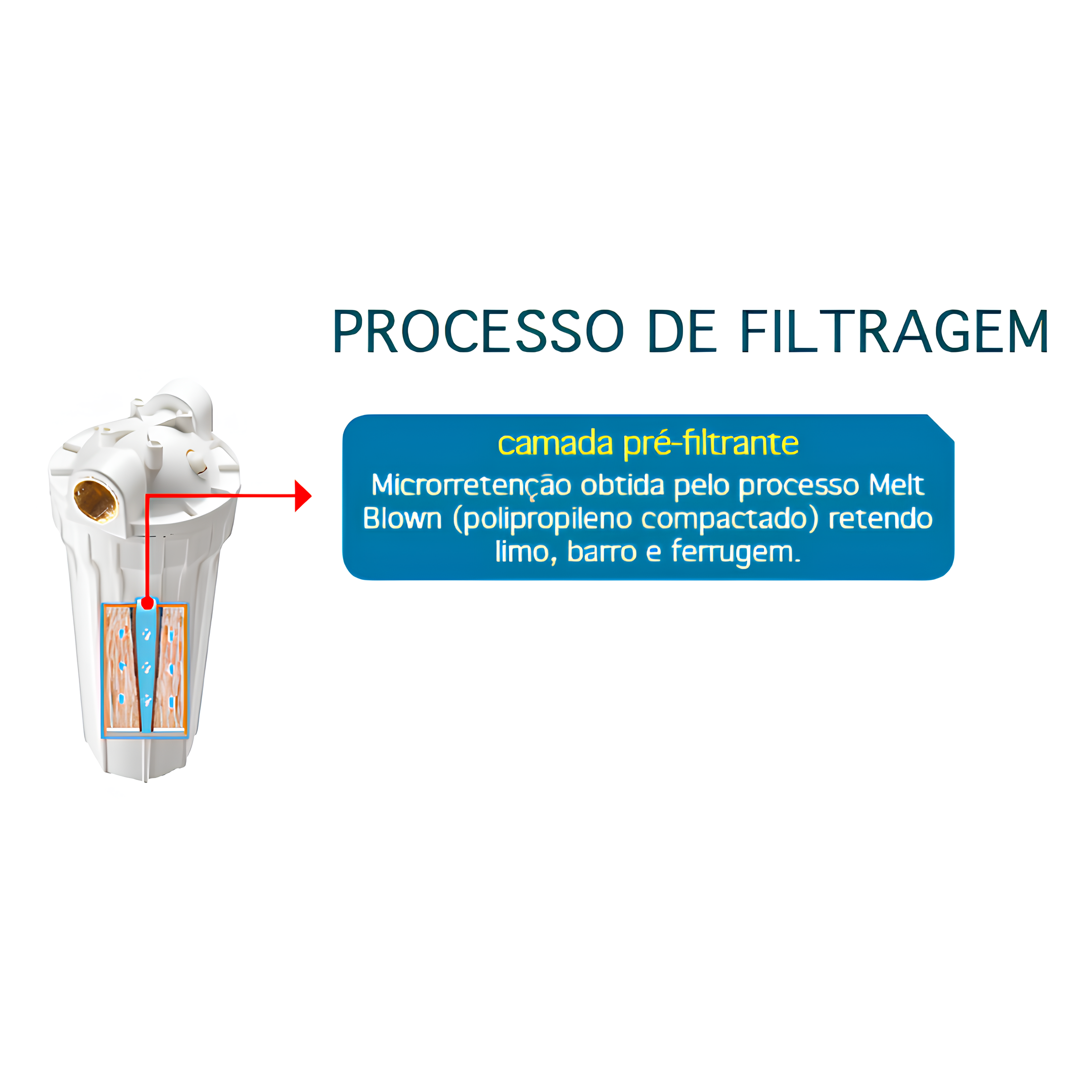 PROCESSO DE FILTRAGEM

camada pré-filtrante

Microrretenção obtida pelo processo Melt Blown (polipropileno compactado) retendo limo, barro e ferrugem.